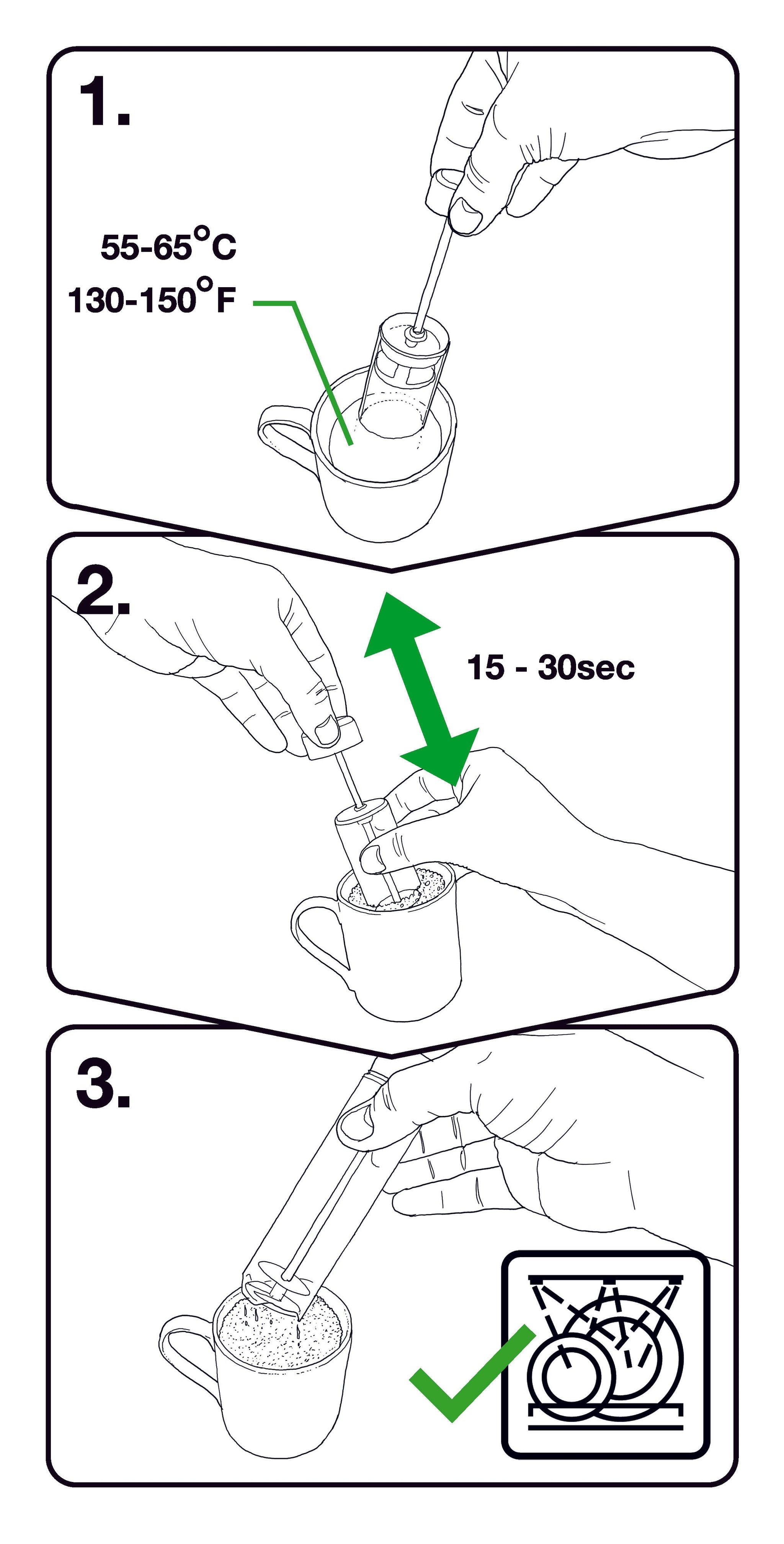 1.

55-65°C
130-150°F

2.

15 - 30sec

3.