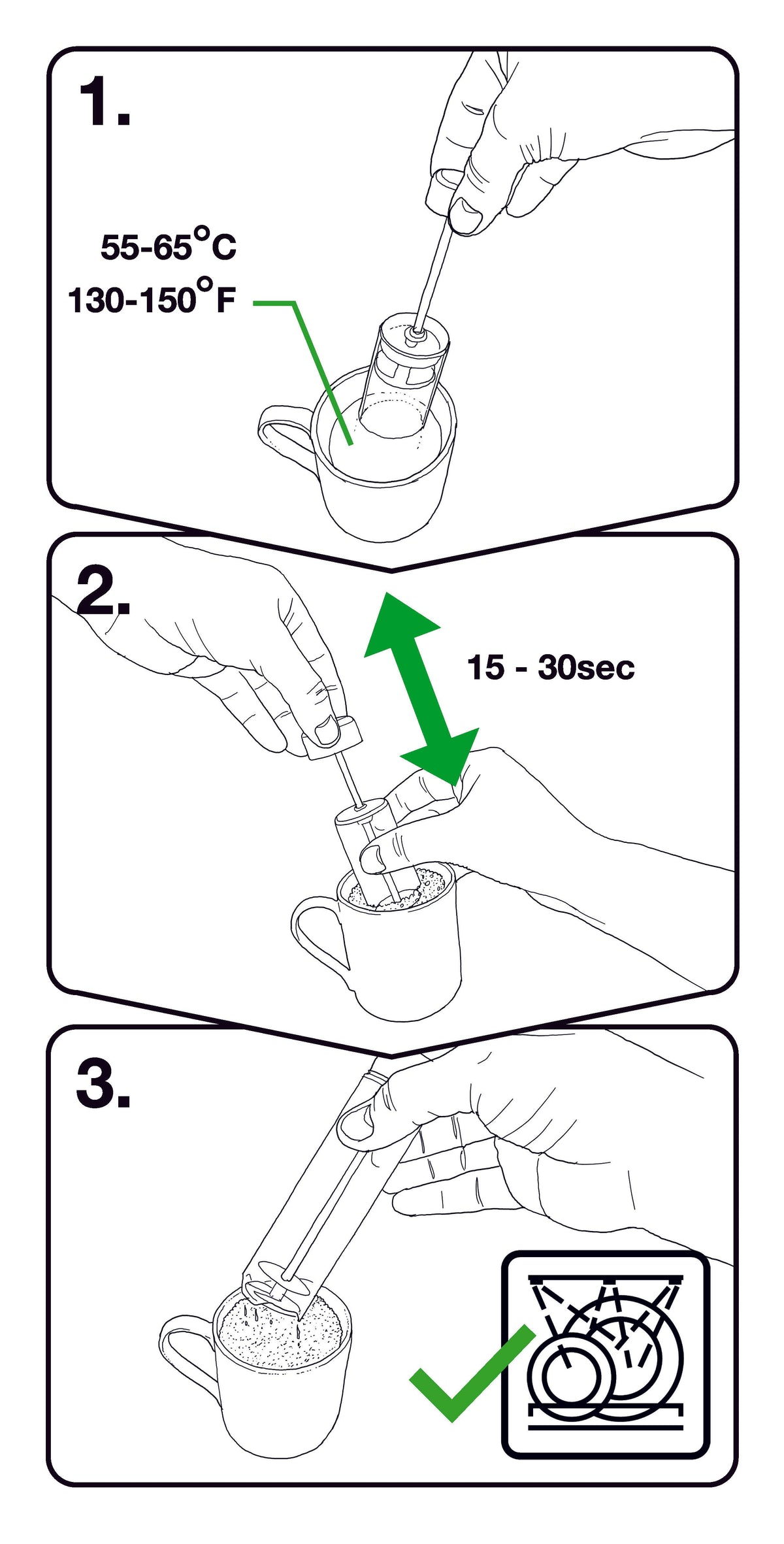 1.

55-65°C
130-150°F

2.

15 - 30sec

3.